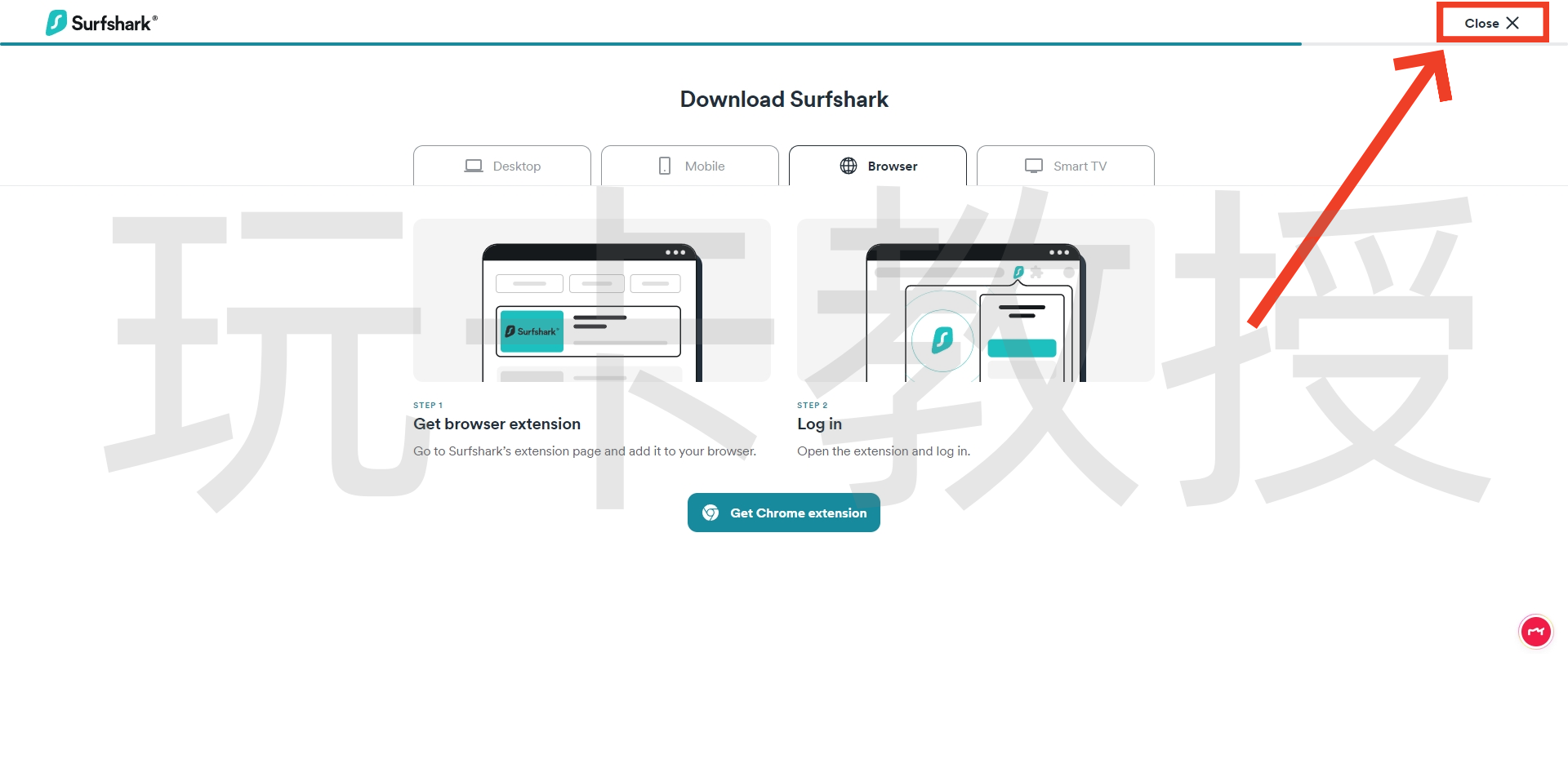 Surfshark®

Close

Download Surfshark

Desktop

Mobile

Browser

Smart TV

玩卡教授

Surfshark®

STEP 1

Get browser extension

Go to Surfshark's extension page and add it to your browser.

STEP 2

Log in

Open the extension and log in.

Get Chrome extension